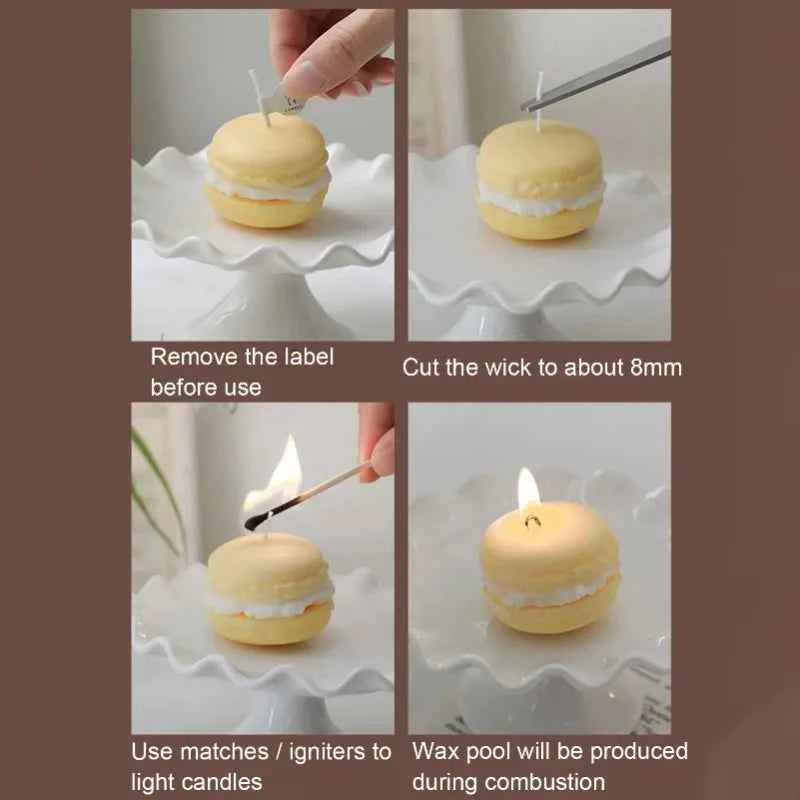 Remove the label before use

Cut the wick to about 8mm

Use matches / igniters to light candles

Wax pool will be produced during combustion